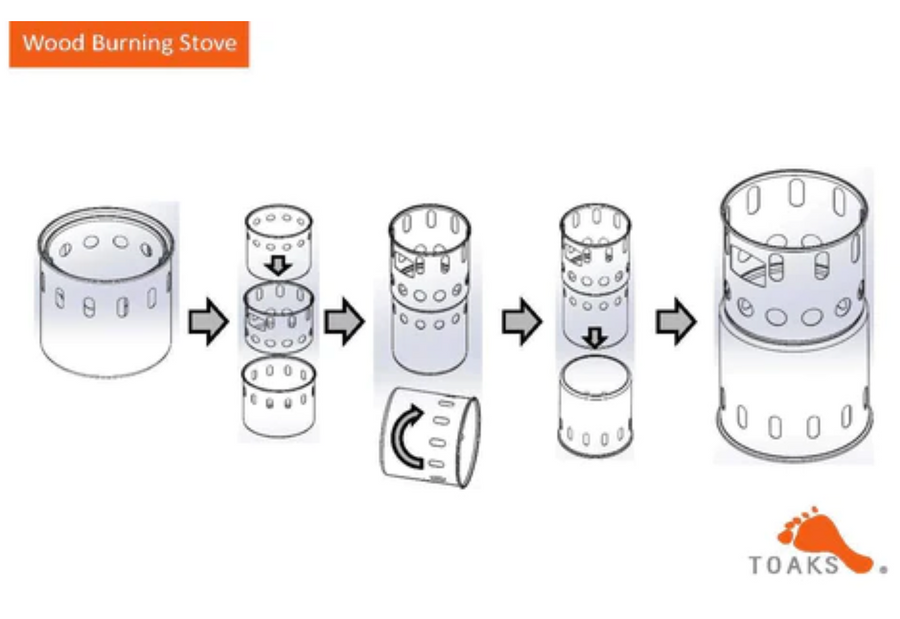 Wood Burning Stove

TOAKS